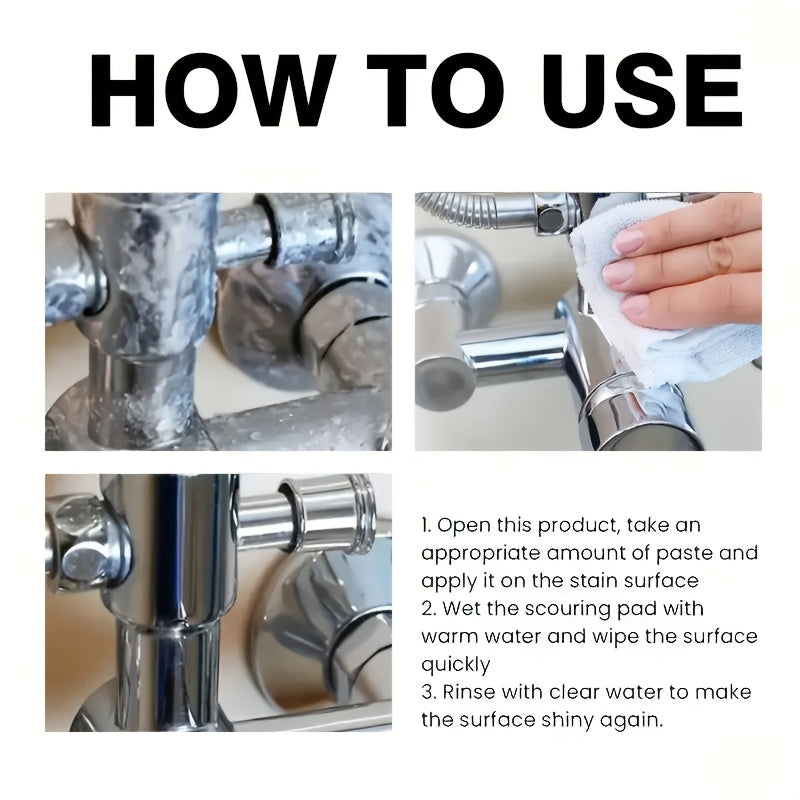 HOW TO USE

1. Open this product, take an appropriate amount of paste and apply it on the stain surface
2. Wet the scouring pad with warm water and wipe the surface quickly
3. Rinse with clear water to make the surface shiny again.