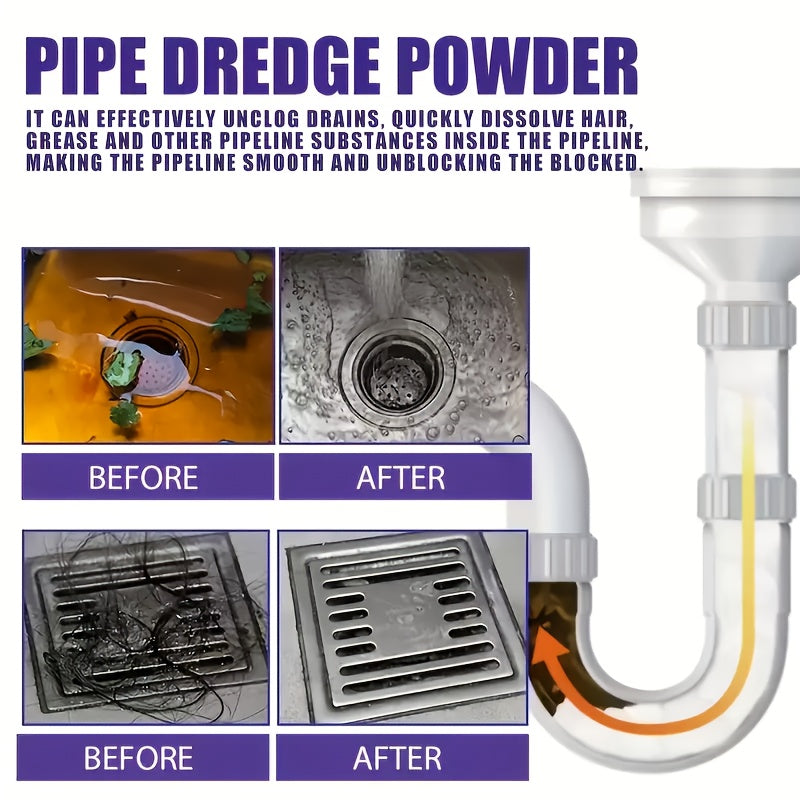 PIPE DREDGE POWDER

IT CAN EFFECTIVELY UNCLOG DRAINS, QUICKLY DISSOLVE HAIR, GREASE AND OTHER PIPELINE SUBSTANCES INSIDE THE PIPELINE, MAKING THE PIPELINE SMOOTH AND UNBLOCKING THE BLOCKED.

BEFORE

AFTER

BEFORE

AFTER