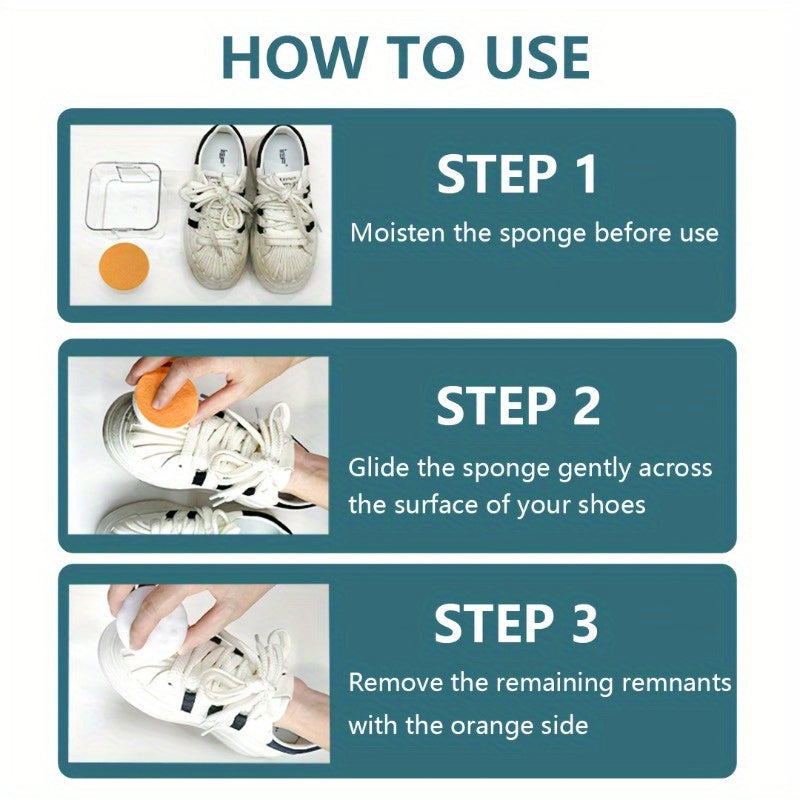 HOW TO USE

STEP 1

Moisten the sponge before use

STEP 2

Glide the sponge gently across the surface of your shoes

STEP 3

Remove the remaining remnants with the orange side