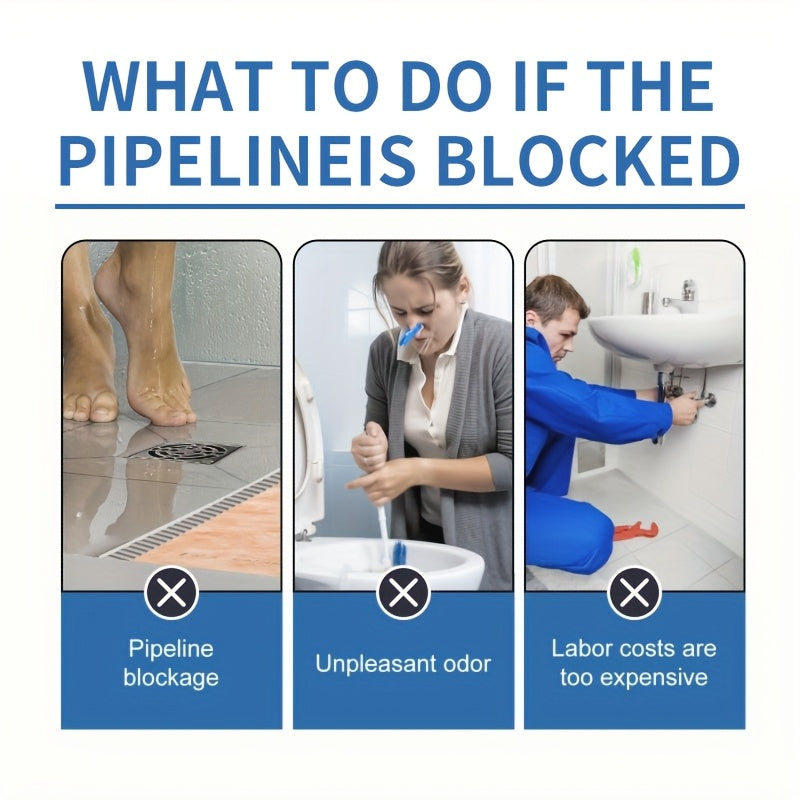 WHAT TO DO IF THE PIPELINEIS BLOCKED

Pipeline blockage

Unpleasant odor

Labor costs are too expensive