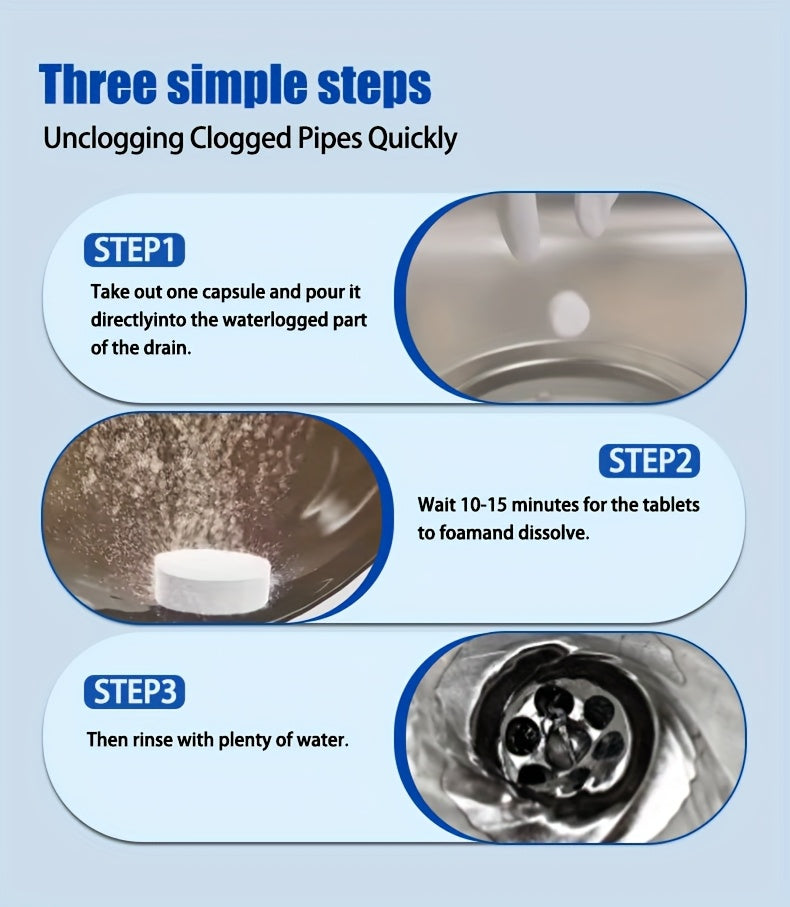 Three simple steps

Unclogging Clogged Pipes Quickly

STEP1

Take out one capsule and pour it directlyinto the waterlogged part of the drain.

STEP2

Wait 10-15 minutes for the tablets to foamand dissolve.

STEP3

Then rinse with plenty of water.