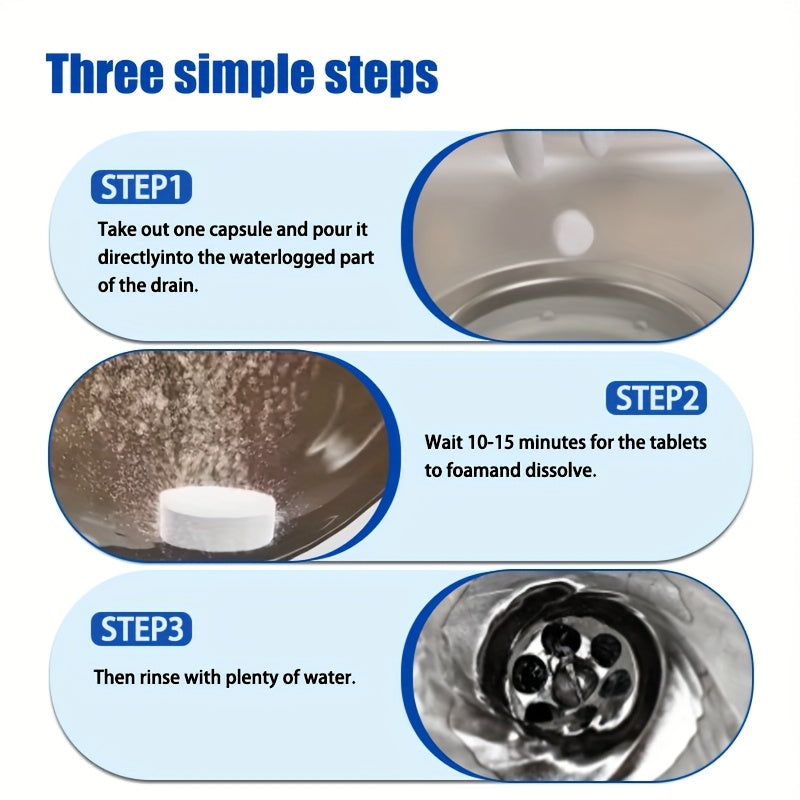 Three simple steps

STEP1

Take out one capsule and pour it directlyinto the waterlogged part of the drain.

STEP2

Wait 10-15 minutes for the tablets to foamand dissolve.

STEP3

Then rinse with plenty of water.