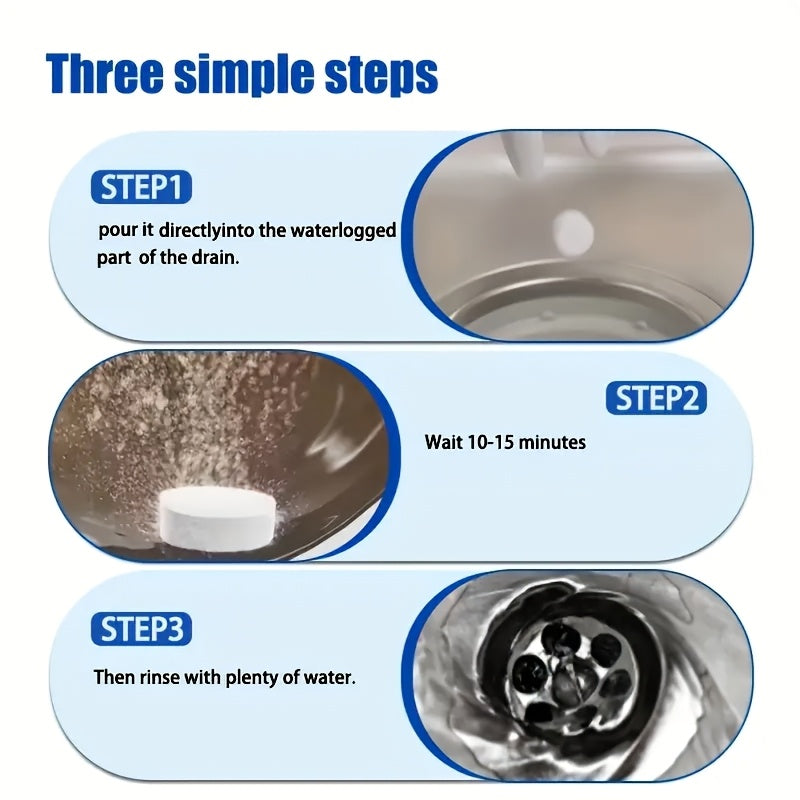 Three simple steps

STEP1

pour it directlyinto the waterlogged part of the drain.

STEP2

Wait 10-15 minutes

STEP3

Then rinse with plenty of water.