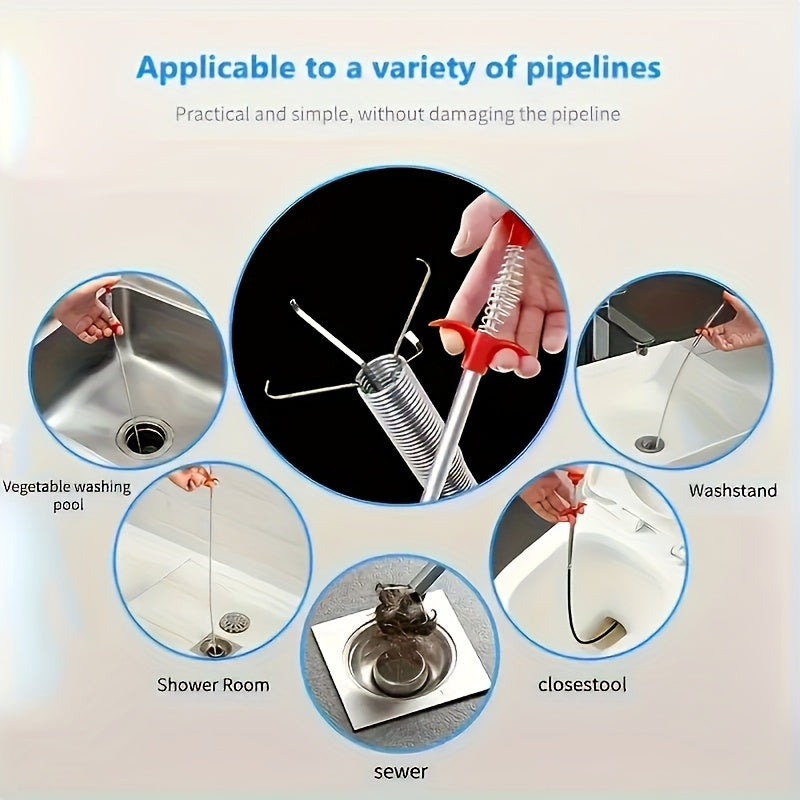 Applicable to a variety of pipelines

Practical and simple, without damaging the pipeline

Vegetable washing pool

Washstand

Shower Room

closestool

sewer