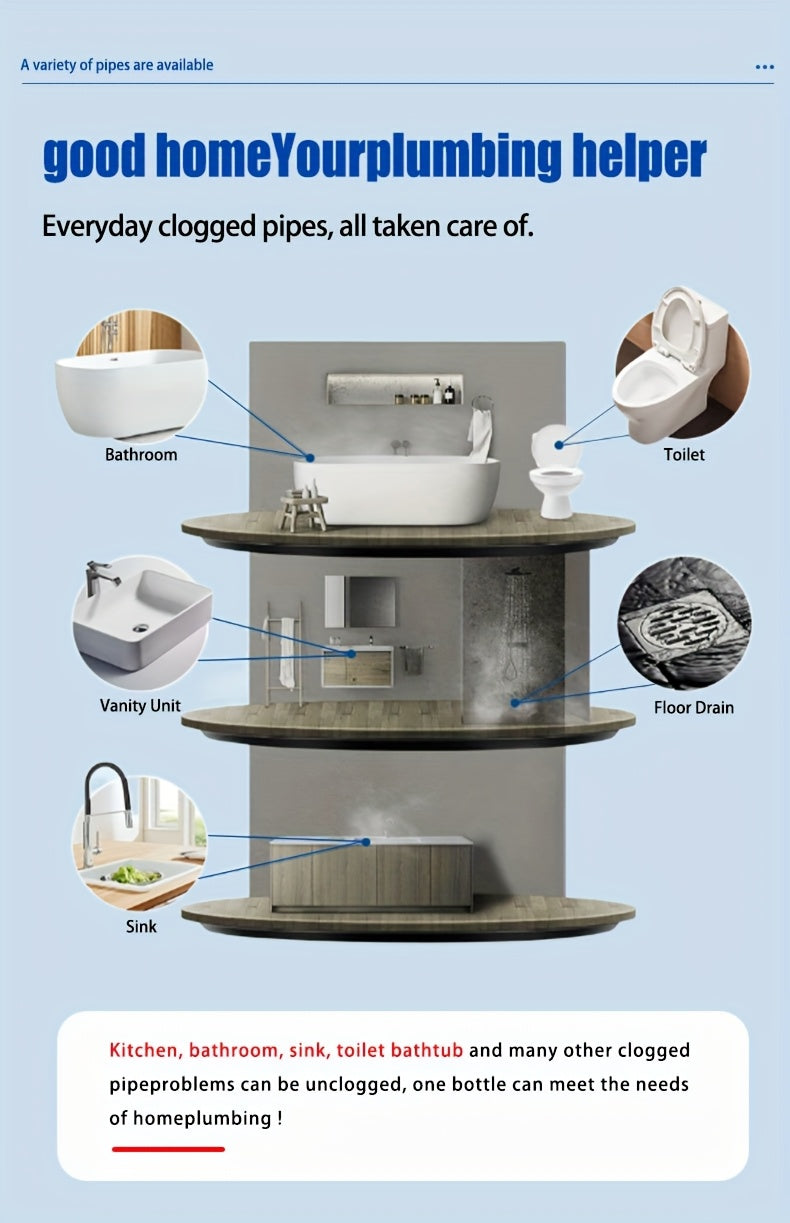 A variety of pipes are available

...

good homeYourplumbing helper

Everyday clogged pipes, all taken care of.

Bathroom

Toilet

Vanity Unit

Floor Drain

Sink

Kitchen, bathroom, sink, toilet bathtub and many other clogged pipeproblems can be unclogged, one bottle can meet the needs of homeplumbing !